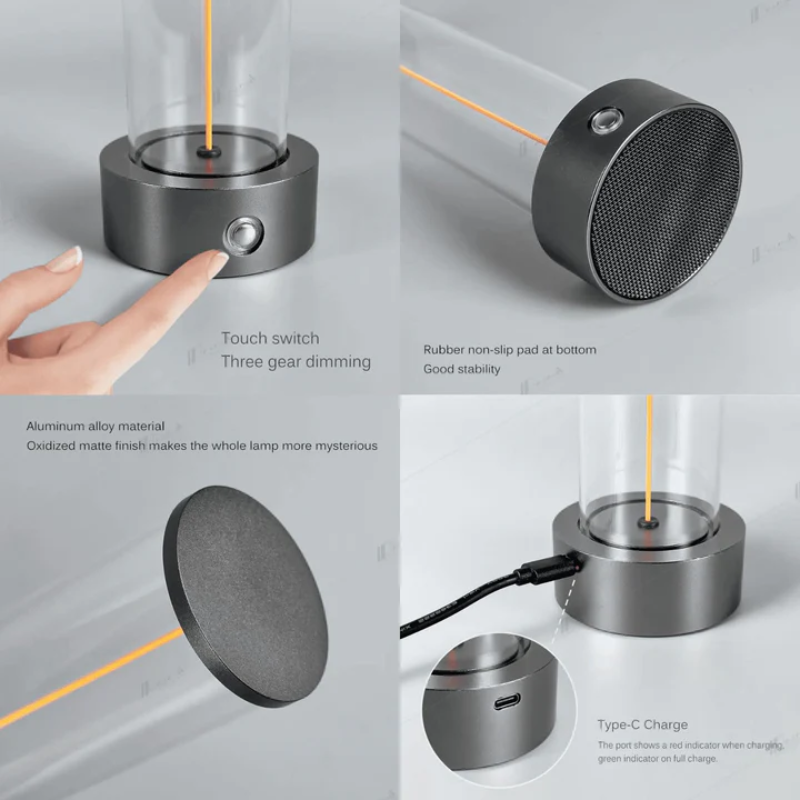 Touch switch
Three gear dimming

Rubber non-slip pad at bottom
Good stability

Aluminum alloy material
Oxidized matte finish makes the whole lamp more mysterious

Type-C Charge
The port shows a red indicator when charging, green indicator on full charge.