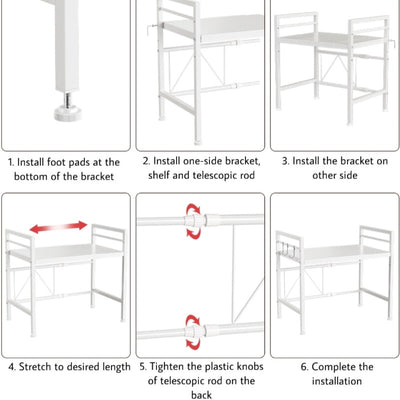 1. Install foot pads at the bottom of the bracket

2. Install one-side bracket, shelf and telescopic rod

3. Install the bracket on other side

4. Stretch to desired length

5. Tighten the plastic knobs of telescopic rod on the back

6. Complete the installation