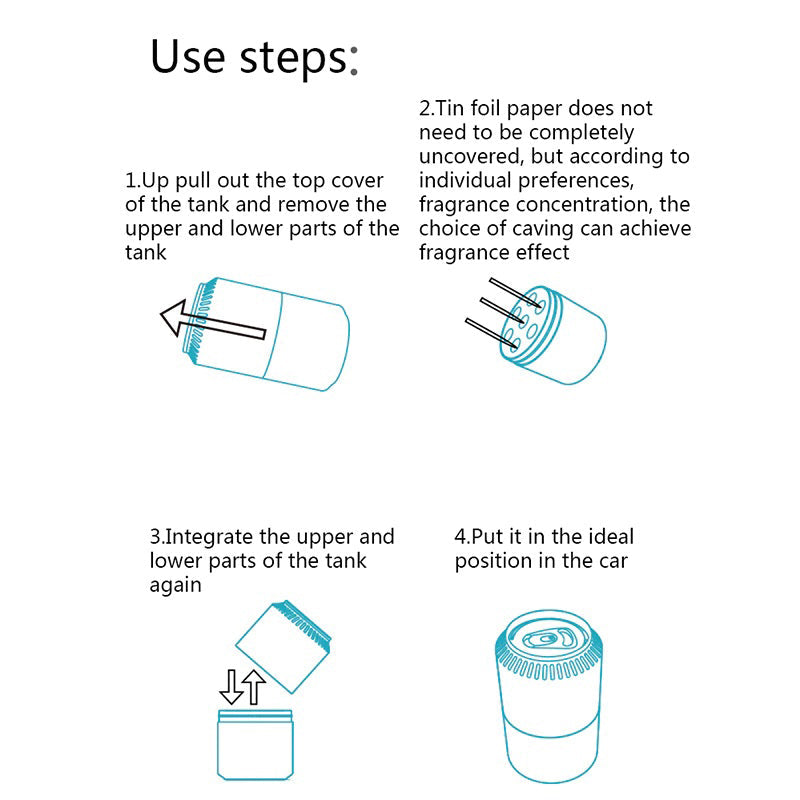 Use steps:

1.Up pull out the top cover of the tank and remove the upper and lower parts of the tank

2.Tin foil paper does not need to be completely uncovered, but according to individual preferences, fragrance concentration, the choice of caving can achieve fragrance effect

3.Integrate the upper and lower parts of the tank again

4.Put it in the ideal position in the car